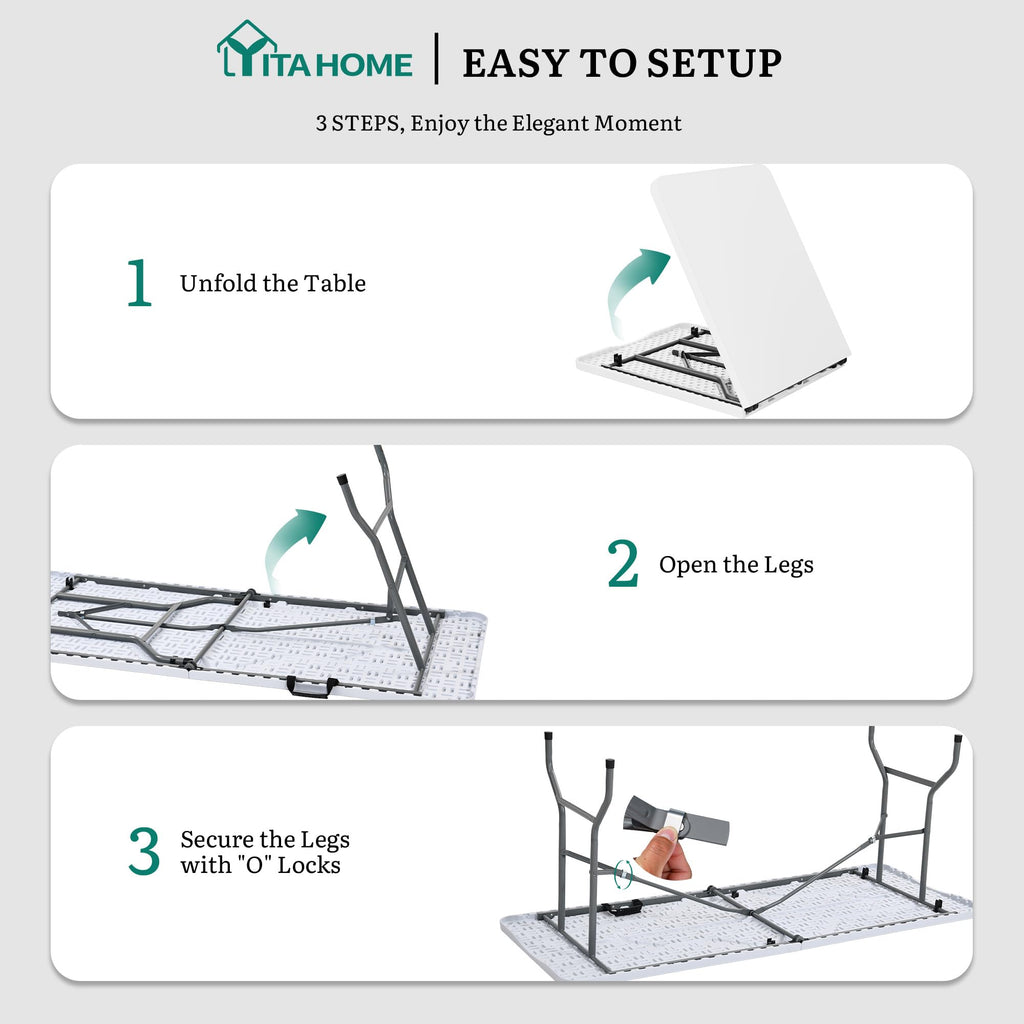 YITAHOME | EASY TO SETUP

3 STEPS, Enjoy the Elegant Moment

1 Unfold the Table

2 Open the Legs

3 Secure the Legs with "O" Locks