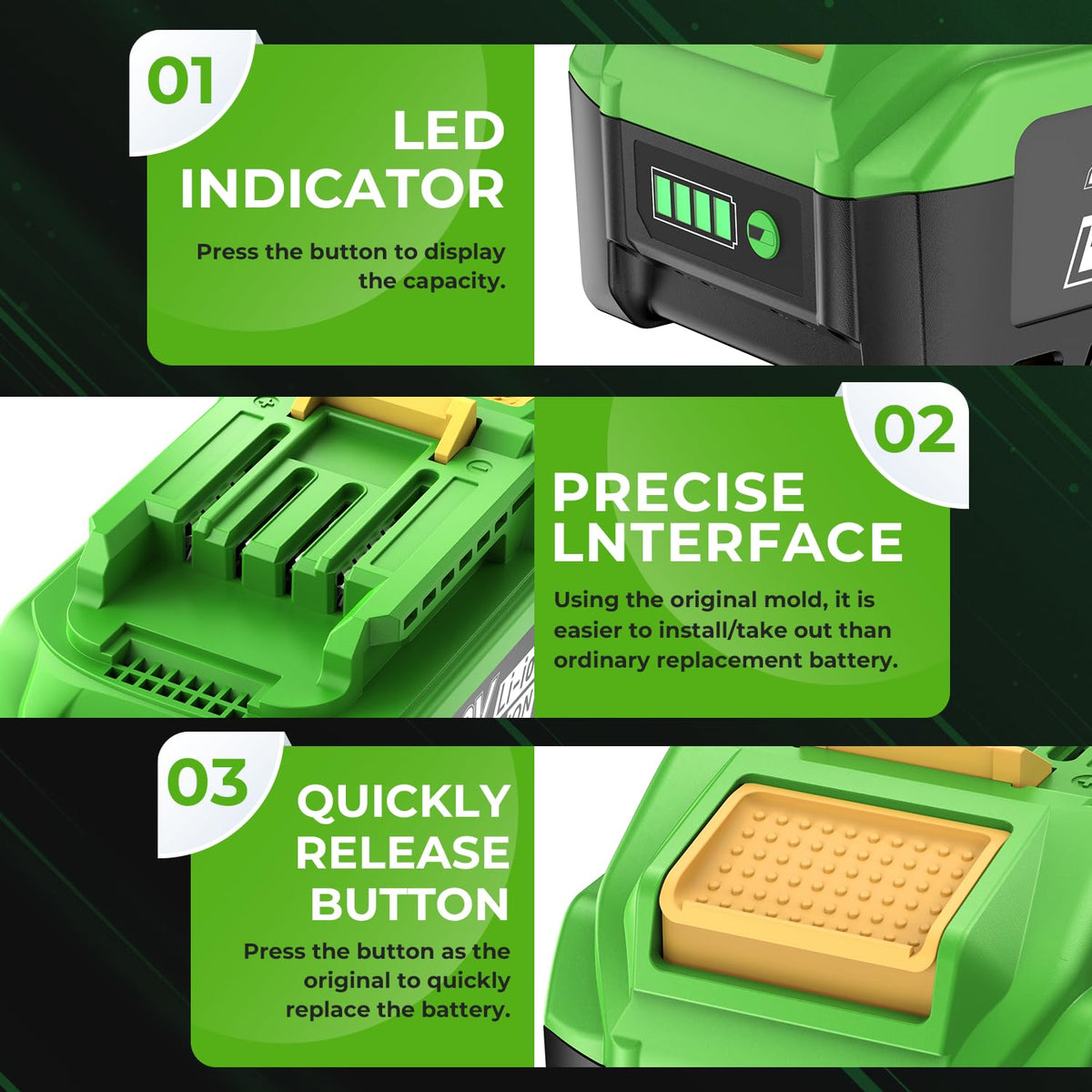 01

LED INDICATOR

Press the button to display the capacity.

02

PRECISE LNTERFACE

Using the original mold, it is easier to install/take out than ordinary replacement battery.

03

QUICKLY RELEASE BUTTON

Press the button as the original to quickly replace the battery.